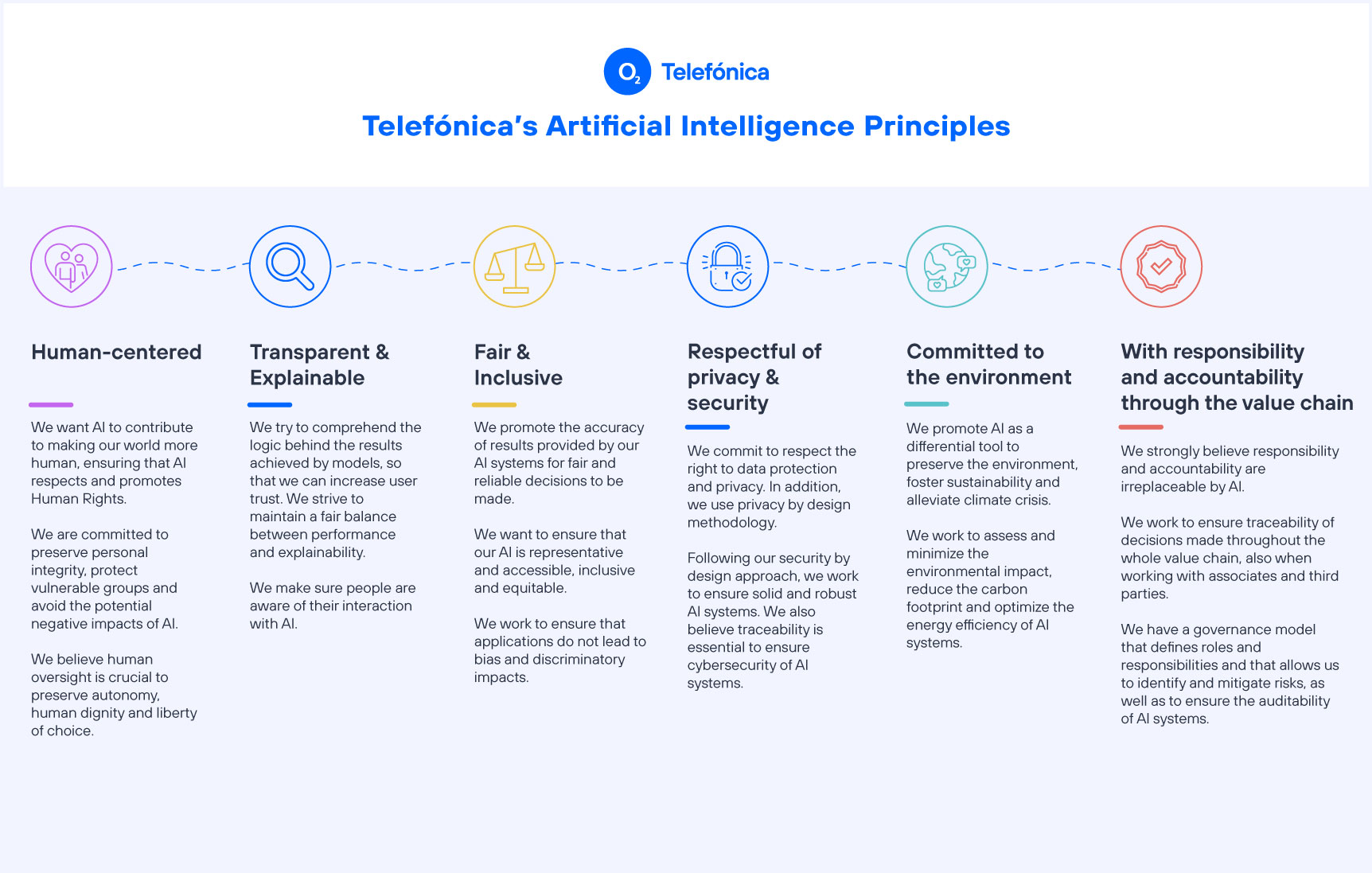 $O_2$ Telefónica

Telefónica's Artificial Intelligence Principles

Human-centered

We want AI to contribute to making our world more human, ensuring that AI respects and promotes Human Rights.

We are committed to preserve personal integrity, protect vulnerable groups and avoid the potential negative impacts of AI.

We believe human oversight is crucial to preserve autonomy, human dignity and liberty of choice.

Transparent & Explainable

We try to comprehend the logic behind the results achieved by models, so that we can increase user trust. We strive to maintain a fair balance between performance and explainability.

We make sure people are aware of their interaction with AI.

Fair & Inclusive

We promote the accuracy of results provided by our AI systems for fair and reliable decisions to be made.

We want to ensure that our AI is representative and accessible, inclusive and equitable.

We work to ensure that applications do not lead to bias and discriminatory impacts.

Respectful of privacy & security

We commit to respect the right to data protection and privacy. In addition, we use privacy by design methodology.

Following our security by design approach, we work to ensure solid and robust AI systems. We also believe traceability is essential to ensure cybersecurity of AI systems.

Committed to the environment

We promote AI as a differential tool to preserve the environment, foster sustainability and alleviate climate crisis.

We work to assess and minimize the environmental impact, reduce the carbon footprint and optimize the energy efficiency of AI systems.

With responsibility and accountability through the value chain

We strongly believe responsibility and accountability are irreplaceable by AI.

We work to ensure traceability of decisions made throughout the whole value chain, also when working with associates and third parties.

We have a governance model that defines roles and responsibilities and that allows us to identify and mitigate risks, as well as to ensure the auditability of AI systems.