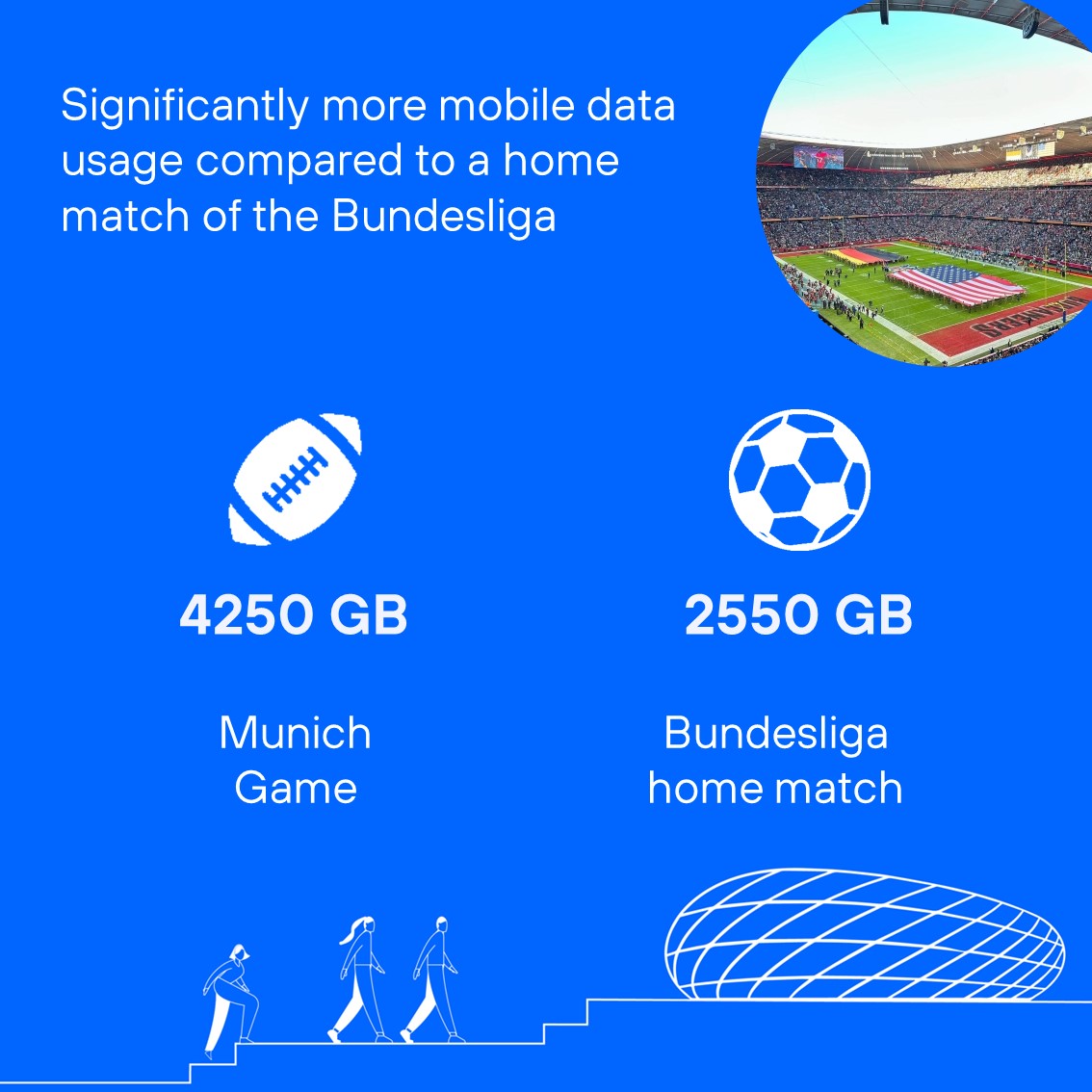 Significantly more mobile data usage compared to a home match of the Bundesliga

4250 GB

Munich Game

2550 GB

Bundesliga home match